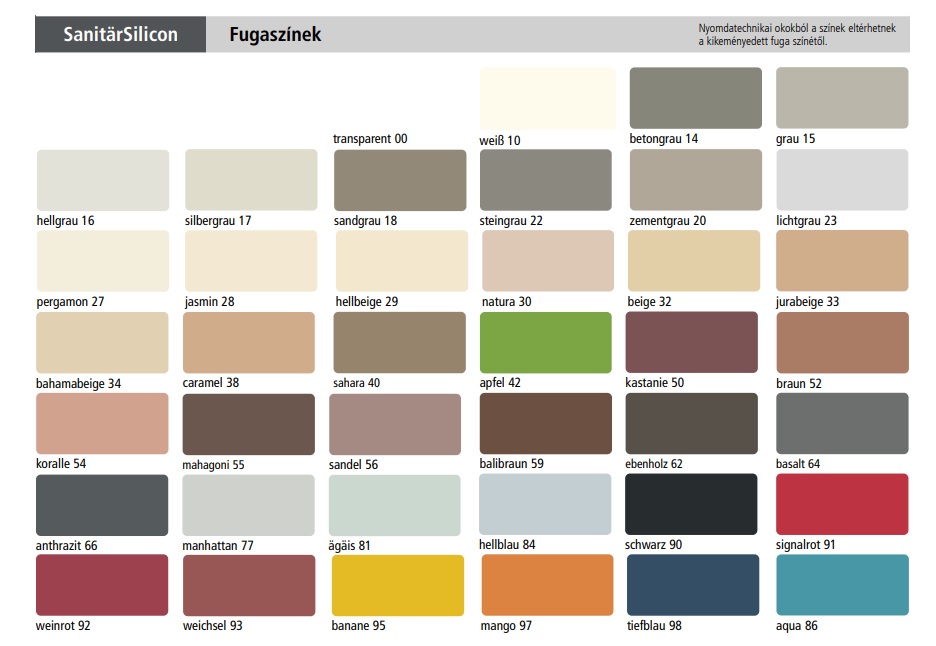 SanitärSilicon

Fugaszínek

Nyomdatechnikai okokból a színek eltérhetnek a kikeményedett fuga színétől.

transparent 00

weiß 10

betongrau 14

grau 15

hellgrau 16

silbergrau 17

sandgrau 18

steingrau 22

zementgrau 20

lichtgrau 23

pergamon 27

jasmin 28

hellbeige 29

natura 30

beige 32

jurabeige 33

bahamabeige 34

caramel 38

sahara 40

apfel 42

kastanie 50

braun 52

koralle 54

mahagoni 55

sandel 56

balibraun 59

ebenholz 62

basalt 64

anthrazit 66

manhattan 77

ägäis 81

hellblau 84

schwarz 90

signalrot 91

weinrot 92

weichsel 93

banane 95

mango 97

tiefblau 98

aqua 86